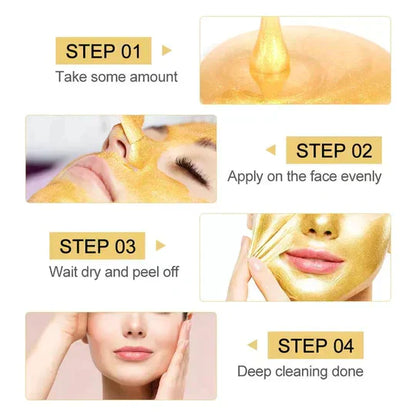 STEP 01
Take some amount

STEP 02
Apply on the face evenly

STEP 03
Wait dry and peel off

STEP 04
Deep cleaning done