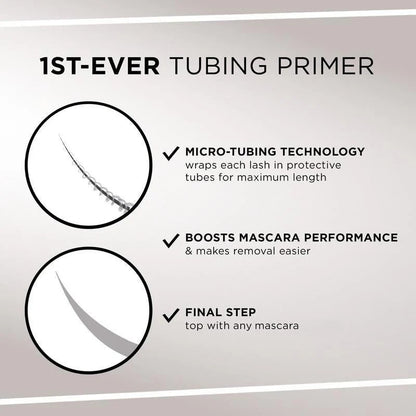 1ST-EVER TUBING PRIMER

✓ MICRO-TUBING TECHNOLOGY
wraps each lash in protective tubes for maximum length

✓ BOOSTS MASCARA PERFORMANCE
& makes removal easier

✓ FINAL STEP
top with any mascara