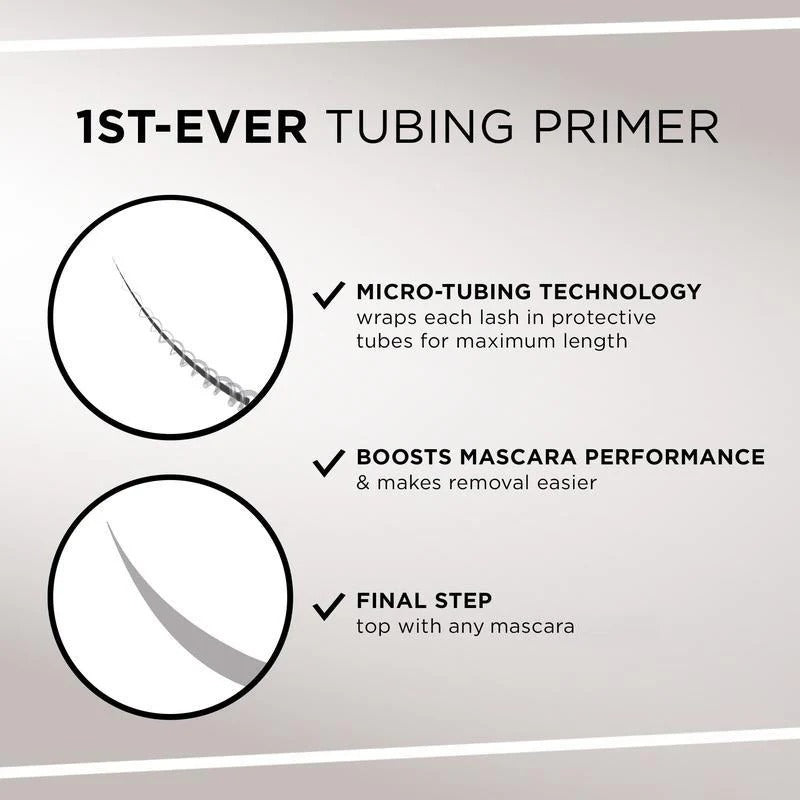 1ST-EVER TUBING PRIMER

✓ MICRO-TUBING TECHNOLOGY
wraps each lash in protective tubes for maximum length

✓ BOOSTS MASCARA PERFORMANCE
& makes removal easier

✓ FINAL STEP
top with any mascara