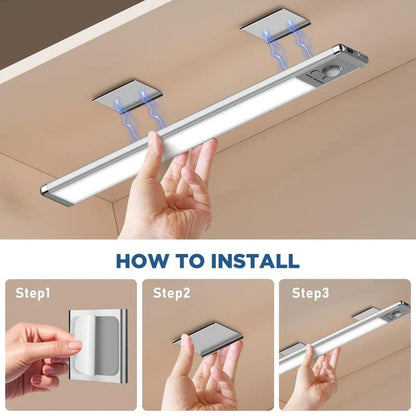 HOW TO INSTALL

Step1

Step2

Step3