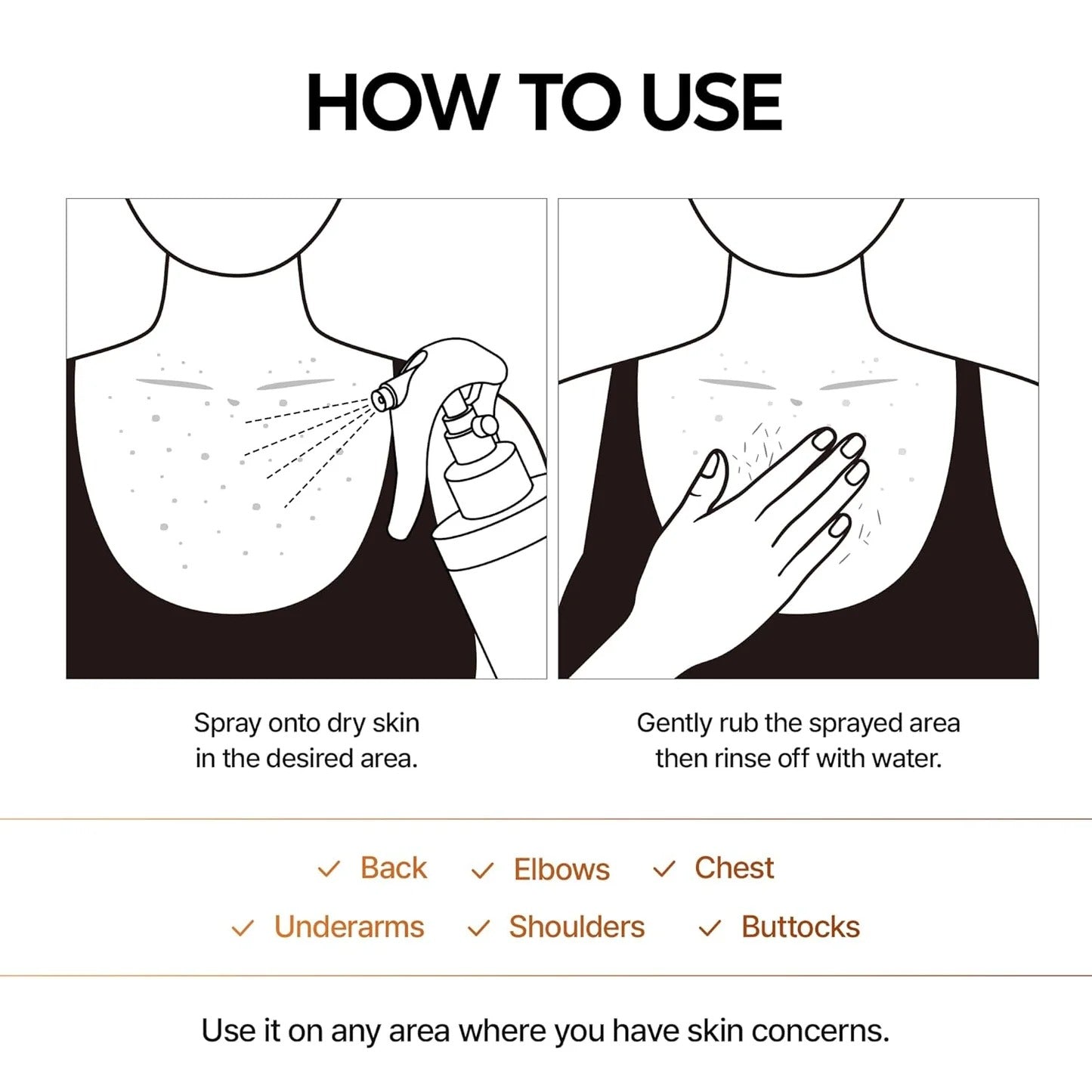 HOW TO USE

Spray onto dry skin in the desired area.

Gently rub the sprayed area then rinse off with water.

✓ Back ✓ Elbows ✓ Chest
✓ Underarms ✓ Shoulders ✓ Buttocks

Use it on any area where you have skin concerns.