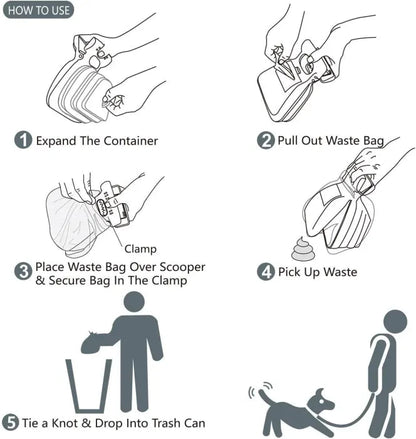 HOW TO USE

1 Expand The Container

2 Pull Out Waste Bag

Clamp

3 Place Waste Bag Over Scooper & Secure Bag In The Clamp

4 Pick Up Waste

5 Tie a Knot & Drop Into Trash Can