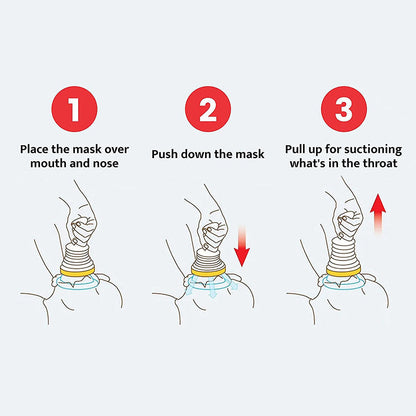 1

Place the mask over mouth and nose

2

Push down the mask

3

Pull up for suctioning what's in the throat