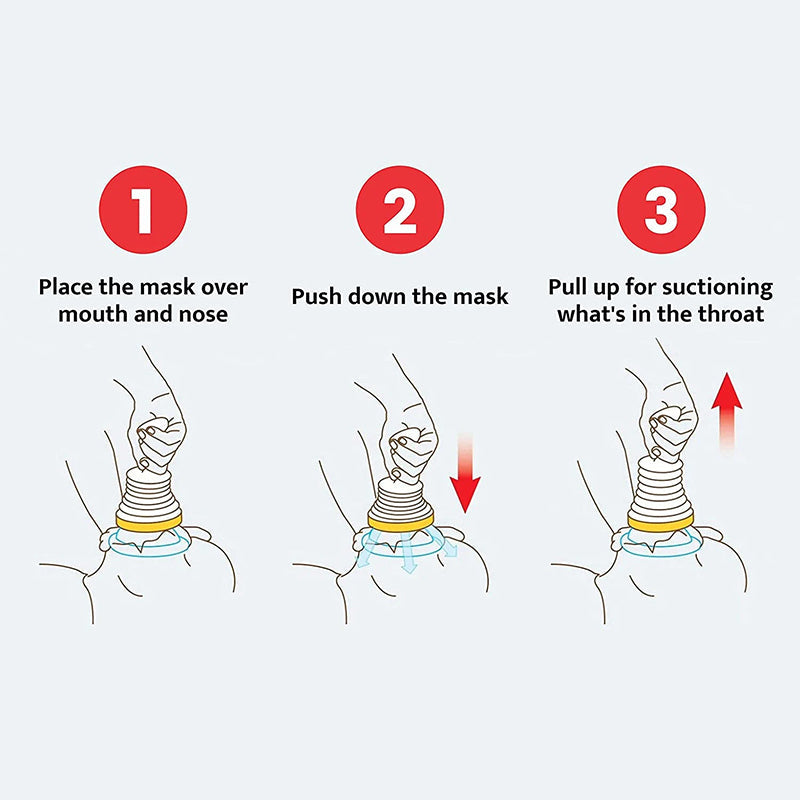 1

Place the mask over mouth and nose

2

Push down the mask

3

Pull up for suctioning what's in the throat