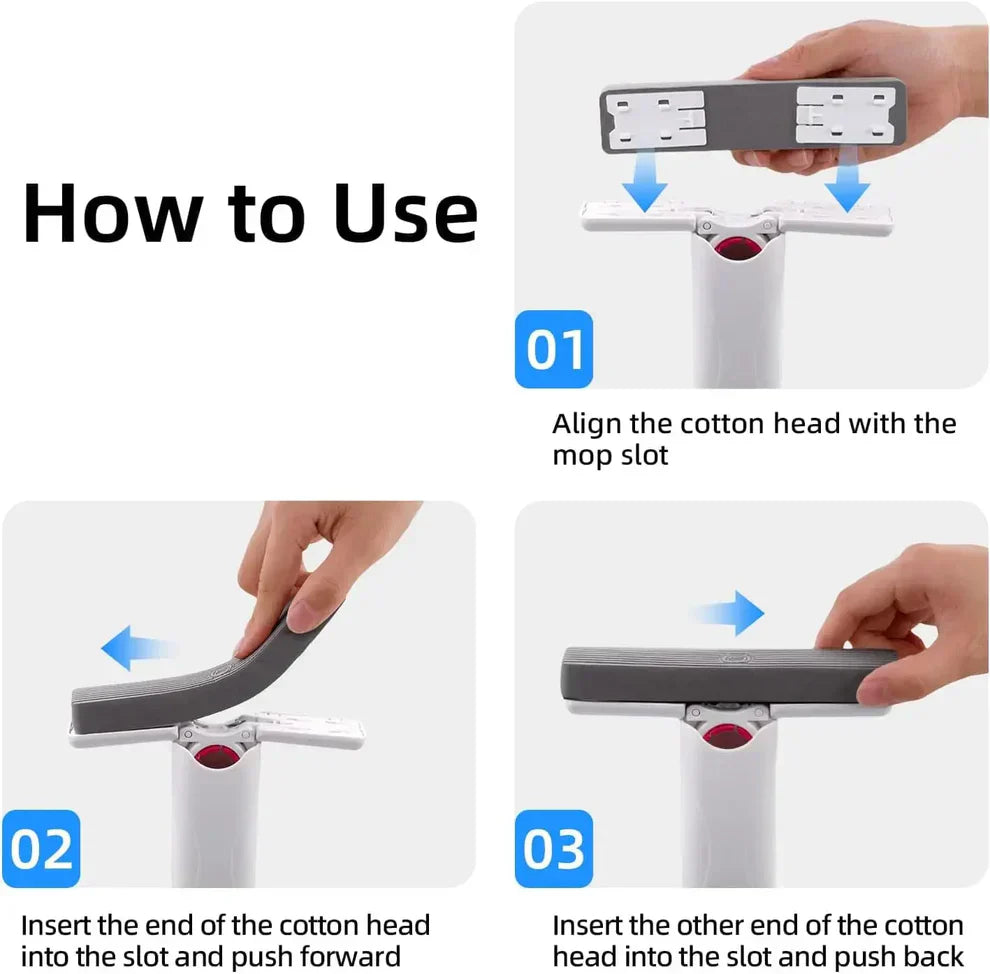 How to Use

01

Align the cotton head with the mop slot

02

Insert the end of the cotton head into the slot and push forward

03

Insert the other end of the cotton head into the slot and push back